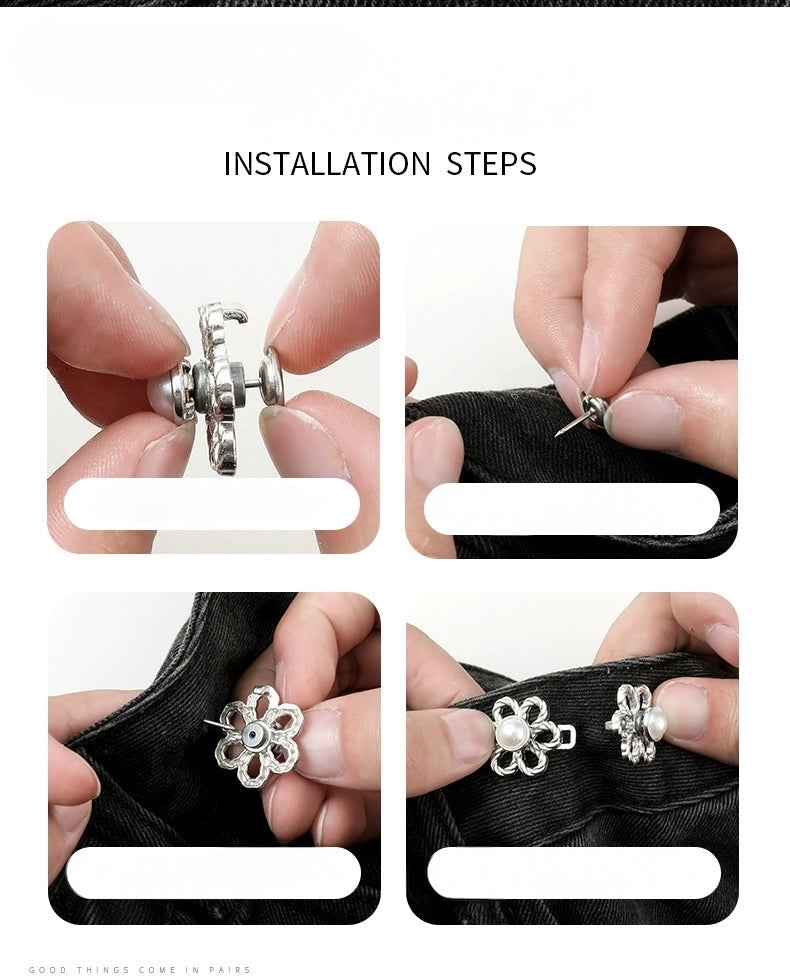 INSTALLATION STEPS

GOOD THINGS COME IN PAIRS